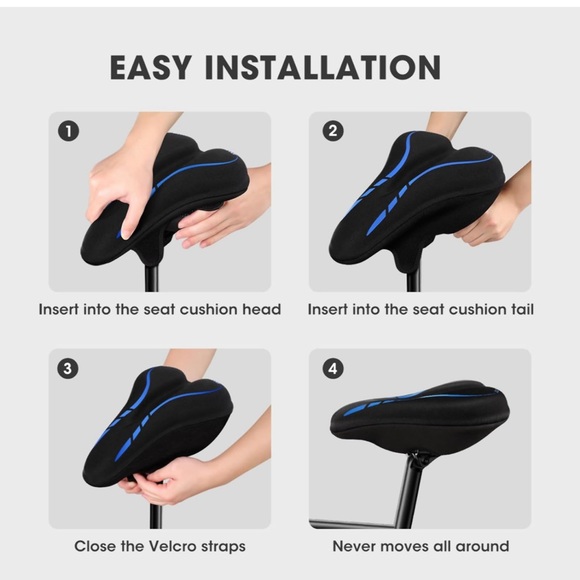 EASY INSTALLATION

1

Insert into the seat cushion head

2

Insert into the seat cushion tail

3

Close the Velcro straps

4

Never moves all around